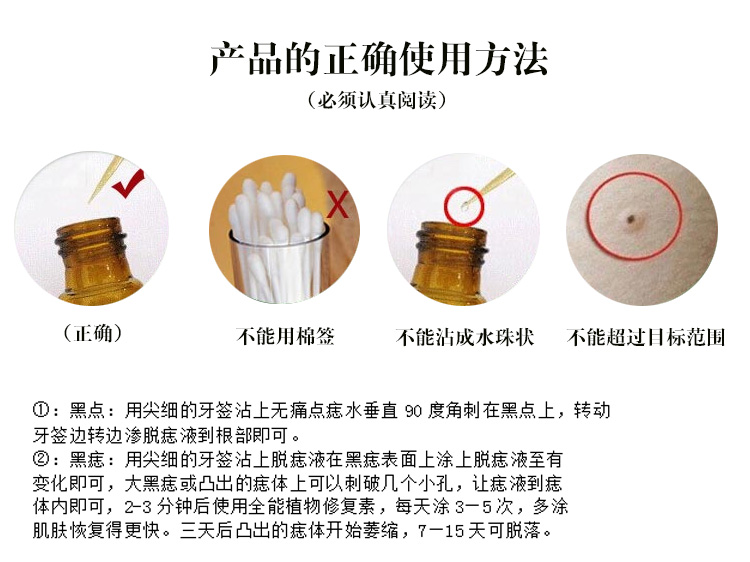 产品的正确使用方法
（必须认真阅读）

（正确）

不能用棉签

不能沾成水珠状

不能超过目标范围

①：黑点：用尖细的牙签沾上无痛点痣水垂直 90 度角刺在黑点上，转动牙签边转边渗脱痣液到根部即可。
②：黑痣：用尖细的牙签沾上脱痣液在黑痣表面上涂上脱痣液至有变化即可，大黑痣或凸出的痣体上可以刺破几个小孔，让痣液到痣体内即可，2-3 分钟后使用全能植物修复素，每天涂 3－5 次，多涂肌肤恢复得更快。三天后凸出的痣体开始萎缩，7－15 天可脱落。